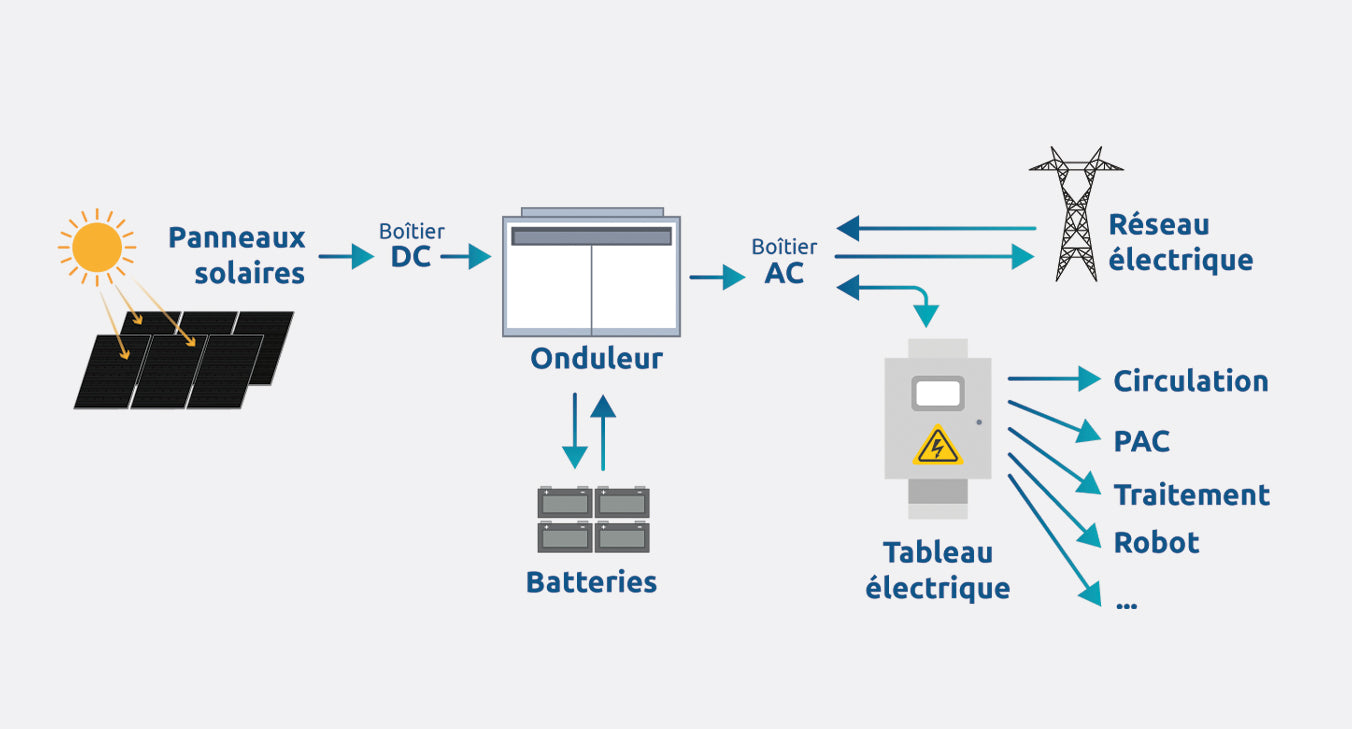 Panneaux solaires

Boîtier
DC

Onduleur

Batteries

Boîtier
AC

Réseau électrique

Tableau électrique

Circulation

PAC

Traitement

Robot

...